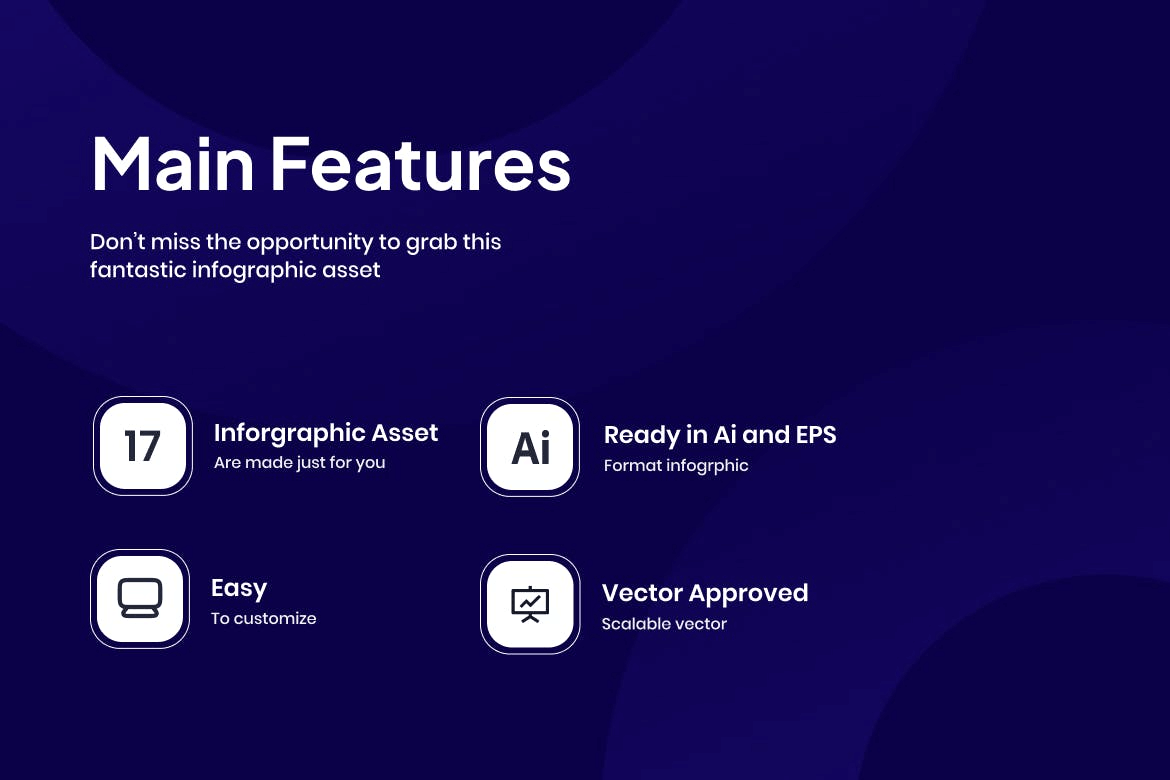 Main Features

Don't miss the opportunity to grab this fantastic infographic asset

17

Inforgraphic Asset
Are made just for you

Ai

Ready in Ai and EPS
Format infogrphic

Easy
To customize

Vector Approved
Scalable vector